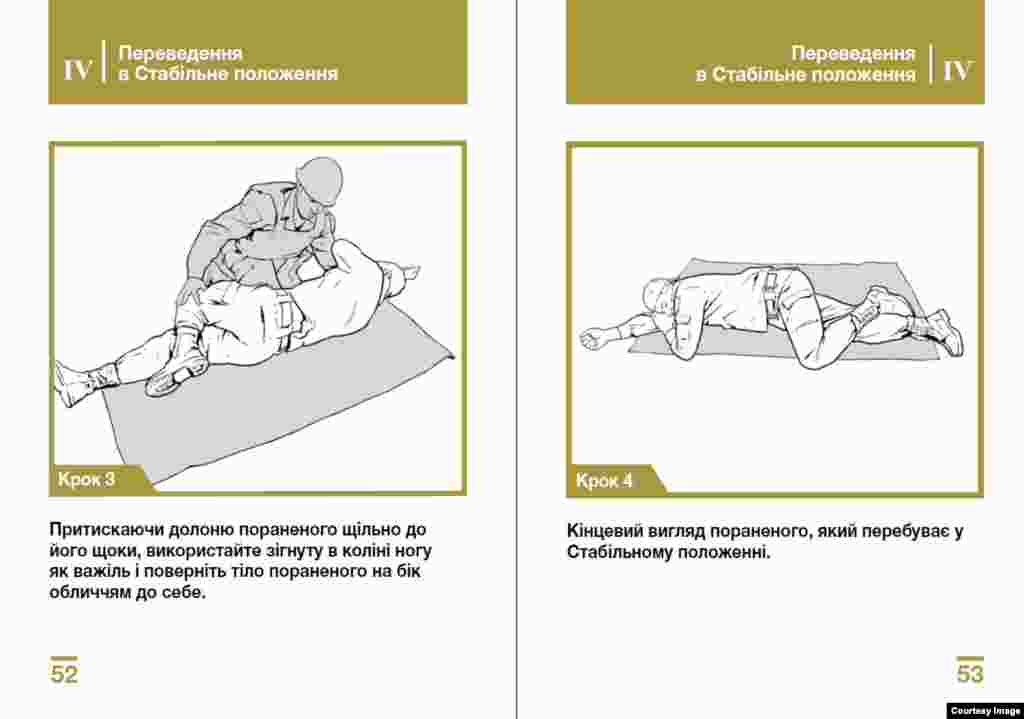 IV Переведення в Стабільне положення

Крок 3

Притискаючи долоню пораненого щільно до його щоки, використайте зігнуту в коліні ногу як важіль і поверніть тіло пораненого на бік обличчям до себе.

52

Переведення в Стабільне положення IV

Крок 4

Кінцевий вигляд пораненого, який перебуває у Стабільному положенні.

53

Courtesy Image