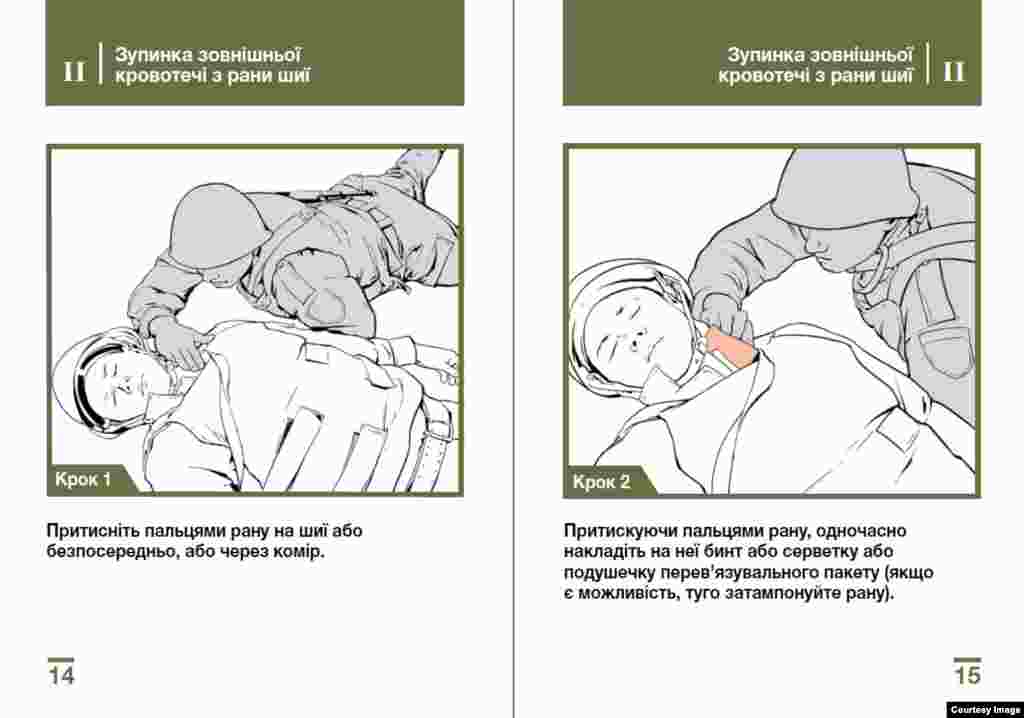 II Зупинка зовнішньої кровотечі з рани шиї

Крок 1

Притисніть пальцями рану на шиї або безпосередньо, або через комір.

14

Зупинка зовнішньої кровотечі з рани шиї II

Крок 2

Притискуючи пальцями рану, одночасно накладіть на неї бинт або серветку або подушечку перев'язувального пакету (якщо є можливість, туго затампонуйте рану).

15

Courtesy Image