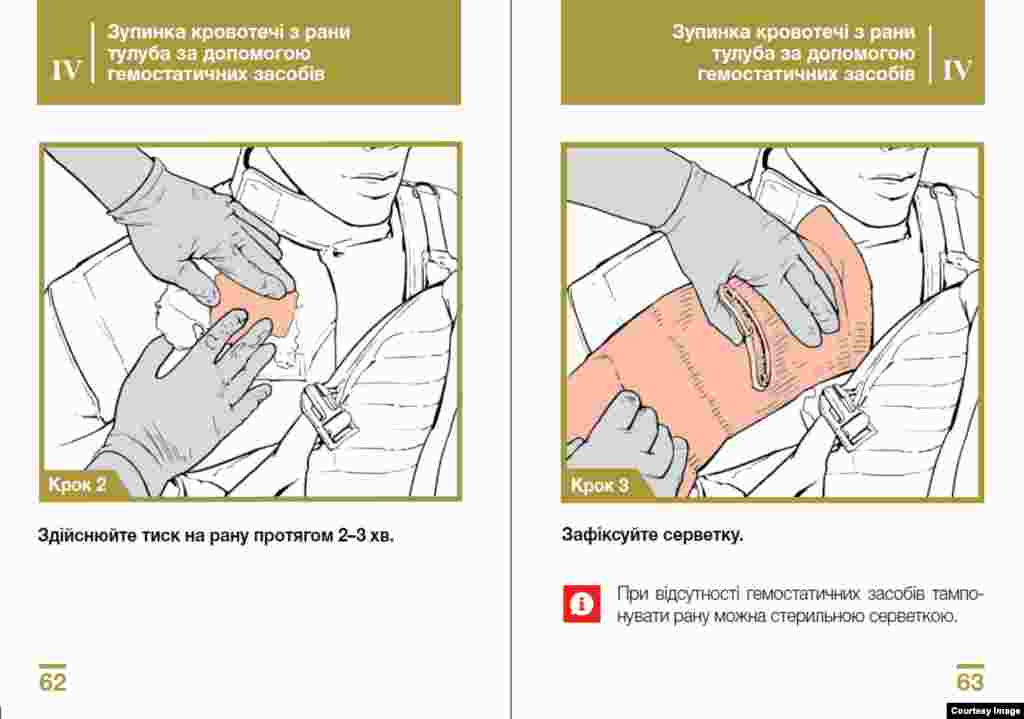 IV Зупинка кровотечі з рани тулуба за допомогою гемостатичних засобів

Крок 2

Здійснюйте тиск на рану протягом 2–3 хв.

62

Зупинка кровотечі з рани тулуба за допомогою гемостатичних засобів IV

Крок 3

Зафіксуйте серветку.

При відсутності гемостатичних засобів тампонувати рану можна стерильною серветкою.

63

Courtesy Image